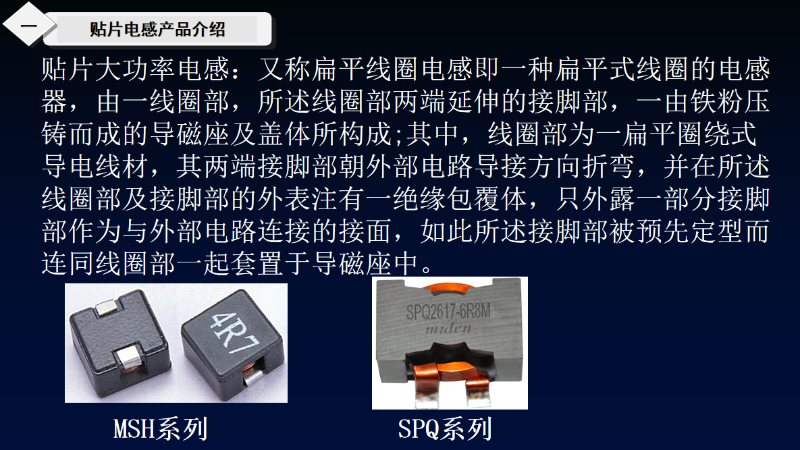 一

贴片电感产品介绍

贴片大功率电感：又称扁平线圈电感即一种扁平式线圈的电感器，由一线圈部，所述线圈部两端延伸的接脚部，一由铁粉压铸而成的导磁座及盖体所构成;其中，线圈部为一扁平圈绕式导电线材，其两端接脚部朝外部电路导接方向折弯，并在所述线圈部及接脚部的外表注有一绝缘包覆体，只外露一部分接脚部作为与外部电路连接的接面，如此所述接脚部被预先定型而连同线圈部一起套置于导磁座中。

4R7

SPQ2617-6R8M
miden

MSH系列

SPQ系列